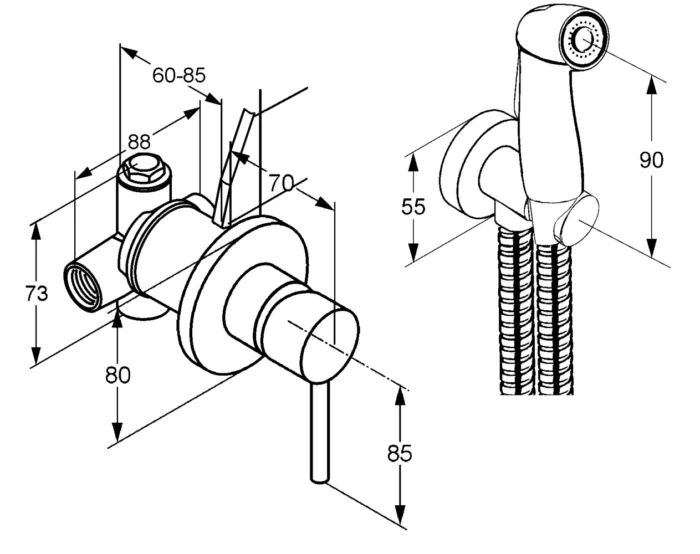 60-85
88
70
73
80
85
55
90